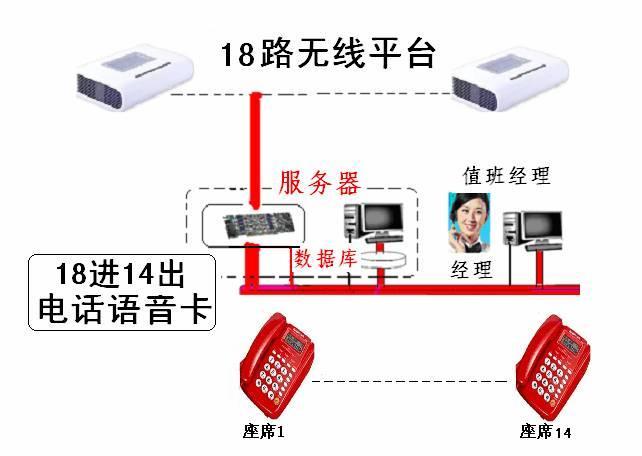 18路无线平台

服务器

值班经理

数据库

经理

18进14出
电话语音卡

座席1

座席14